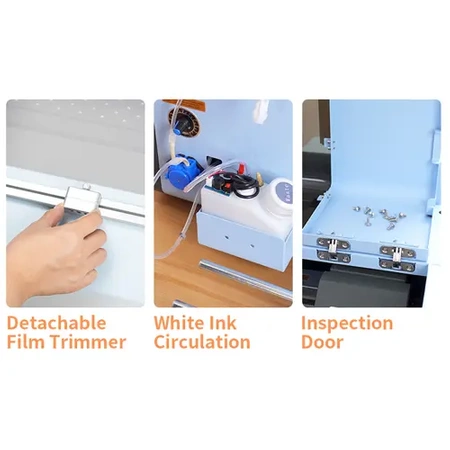 Detachable Film Trimmer

White Ink Circulation

Inspection Door