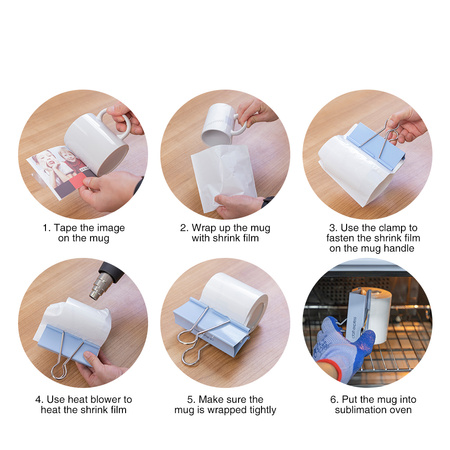 1. Tape the image on the mug

2. Wrap up the mug with shrink film

3. Use the clamp to fasten the shrink film on the mug handle

4. Use heat blower to heat the shrink film

5. Make sure the mug is wrapped tightly

6. Put the mug into sublimation oven